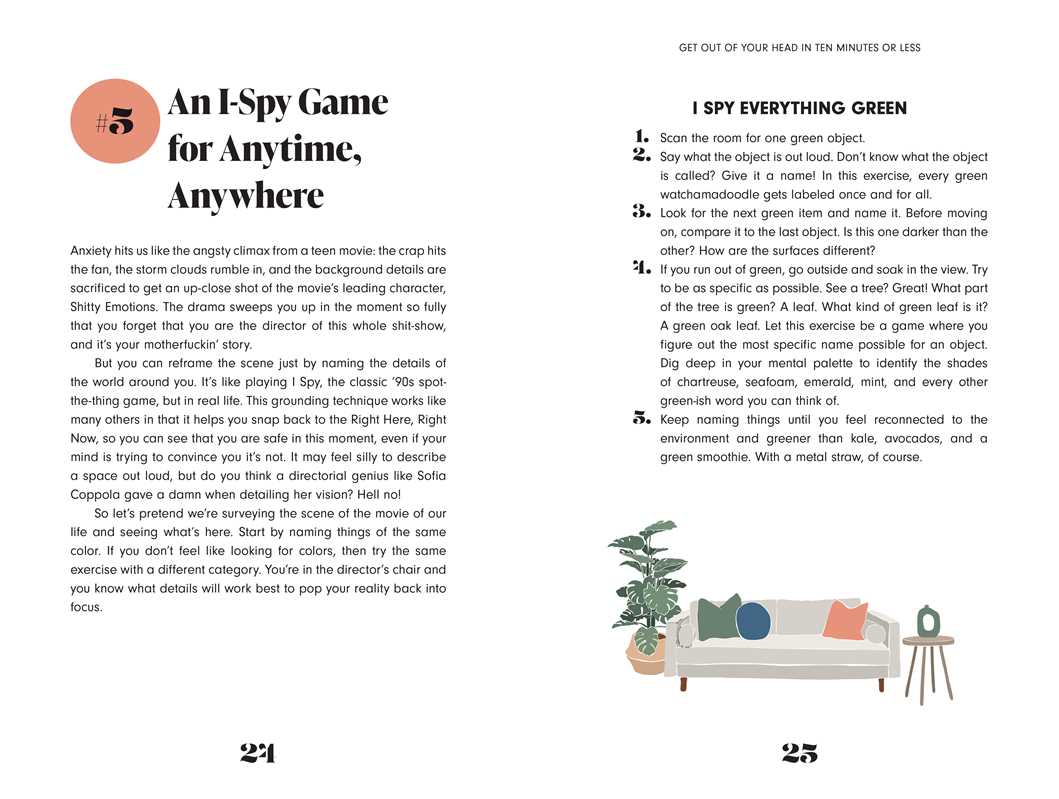 #5

An I-Spy Game for Anytime, Anywhere

Anxiety hits us like the angsty climax from a teen movie: the crap hits the fan, the storm clouds rumble in, and the background details are sacrificed to get an up-close shot of the movie's leading character, Shitty Emotions. The drama sweeps you up in the moment so fully that you forget that you are the director of this whole shit-show, and it's your motherfuckin' story.

But you can reframe the scene just by naming the details of the world around you. It's like playing I Spy, the classic '90s spot-the-thing game, but in real life. This grounding technique works like many others in that it helps you snap back to the Right Here, Right Now, so you can see that you are safe in this moment, even if your mind is trying to convince you it's not. It may feel silly to describe a space out loud, but do you think a directorial genius like Sofia Coppola gave a damn when detailing her vision? Hell no!

So let's pretend we're surveying the scene of the movie of our life and seeing what's here. Start by naming things of the same color. If you don't feel like looking for colors, then try the same exercise with a different category. You're in the director's chair and you know what details will work best to pop your reality back into focus.

24

GET OUT OF YOUR HEAD IN TEN MINUTES OR LESS

I SPY EVERYTHING GREEN

1. Scan the room for one green object.
2. Say what the object is out loud. Don't know what the object is called? Give it a name! In this exercise, every green watchamadoodle gets labeled once and for all.
3. Look for the next green item and name it. Before moving on, compare it to the last object. Is this one darker than the other? How are the surfaces different?
4. If you run out of green, go outside and soak in the view. Try to be as specific as possible. See a tree? Great! What part of the tree is green? A leaf. What kind of green leaf is it? A green oak leaf. Let this exercise be a game where you figure out the most specific name possible for an object. Dig deep in your mental palette to identify the shades of chartreuse, seafoam, emerald, mint, and every other green-ish word you can think of.
5. Keep naming things until you feel reconnected to the environment and greener than kale, avocados, and a green smoothie. With a metal straw, of course.

25