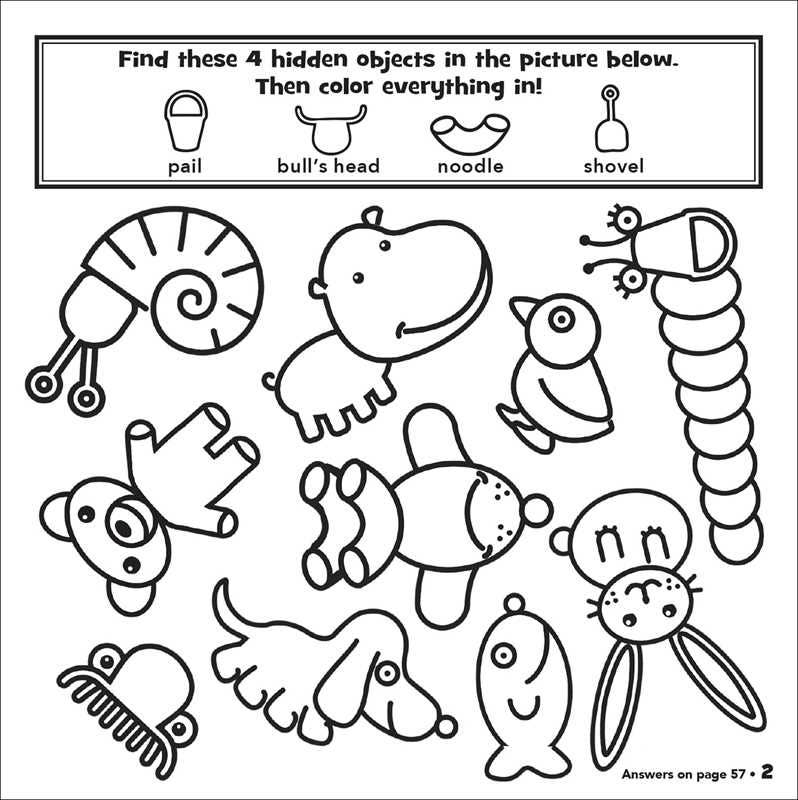 Find these 4 hidden objects in the picture below.
Then color everything in!

pail bull's head noodle shovel

Answers on page 57 • 2