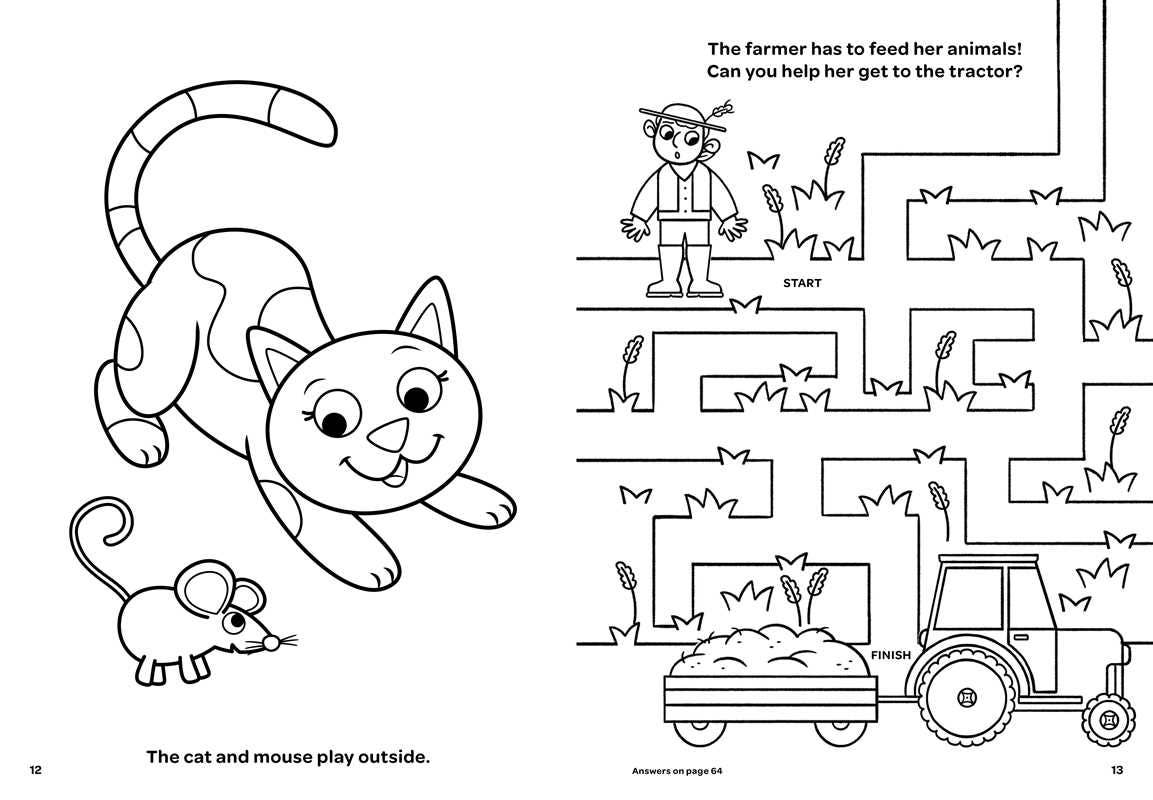 The cat and mouse play outside.

12

The farmer has to feed her animals! Can you help her get to the tractor?

START

FINISH

Answers on page 64

13