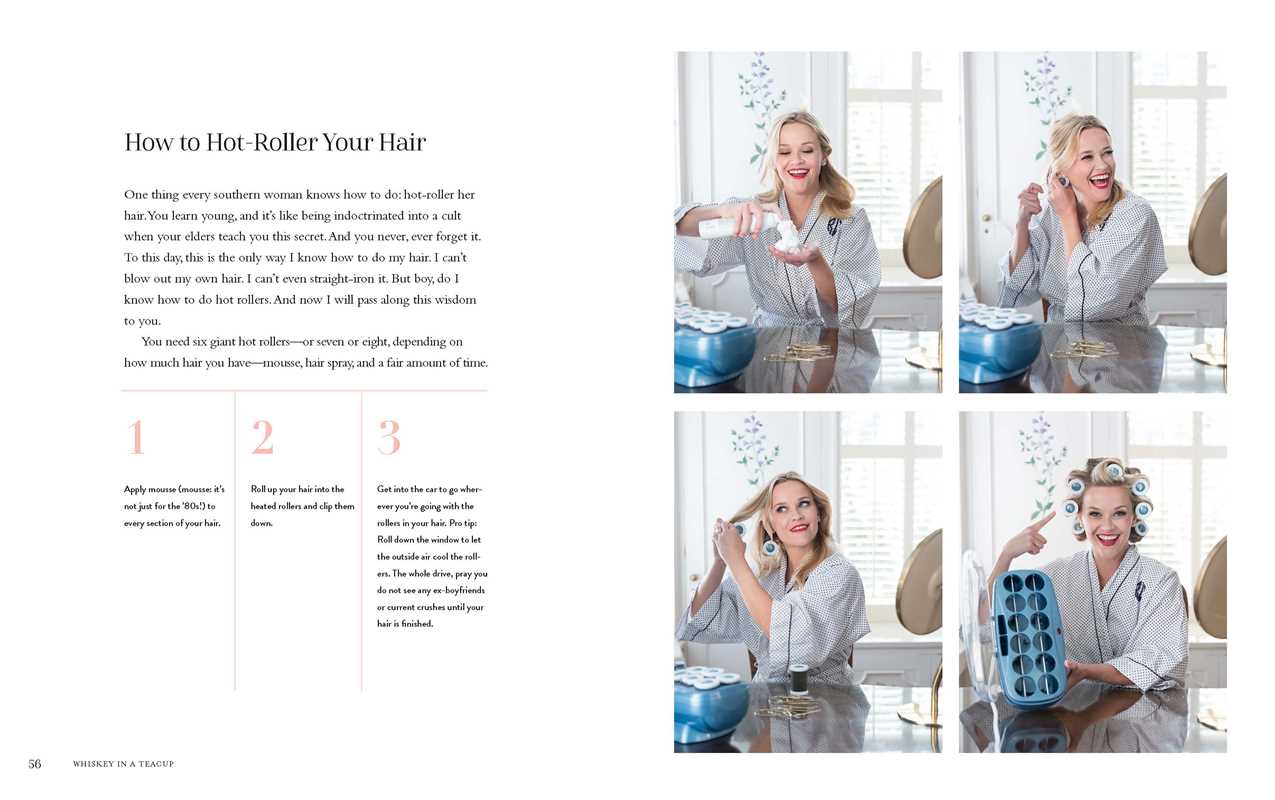 How to Hot-Roller Your Hair

One thing every southern woman knows how to do: hot-roller her hair. You learn young, and it's like being indoctrinated into a cult when your elders teach you this secret. And you never, ever forget it. To this day, this is the only way I know how to do my hair. I can't blow out my own hair. I can't even straight-iron it. But boy, do I know how to do hot rollers. And now I will pass along this wisdom to you.

You need six giant hot rollers—or seven or eight, depending on how much hair you have—mousse, hair spray, and a fair amount of time.

1

Apply mousse (mousse: it's not just for the '80s!) to every section of your hair.

2

Roll up your hair into the heated rollers and clip them down.

3

Get into the car to go wherever you're going with the rollers in your hair. Pro tip: Roll down the window to let the outside air cool the rollers. The whole drive, pray you do not see any ex-boyfriends or current crushes until your hair is finished.

56 WHISKEY IN A TEACUP